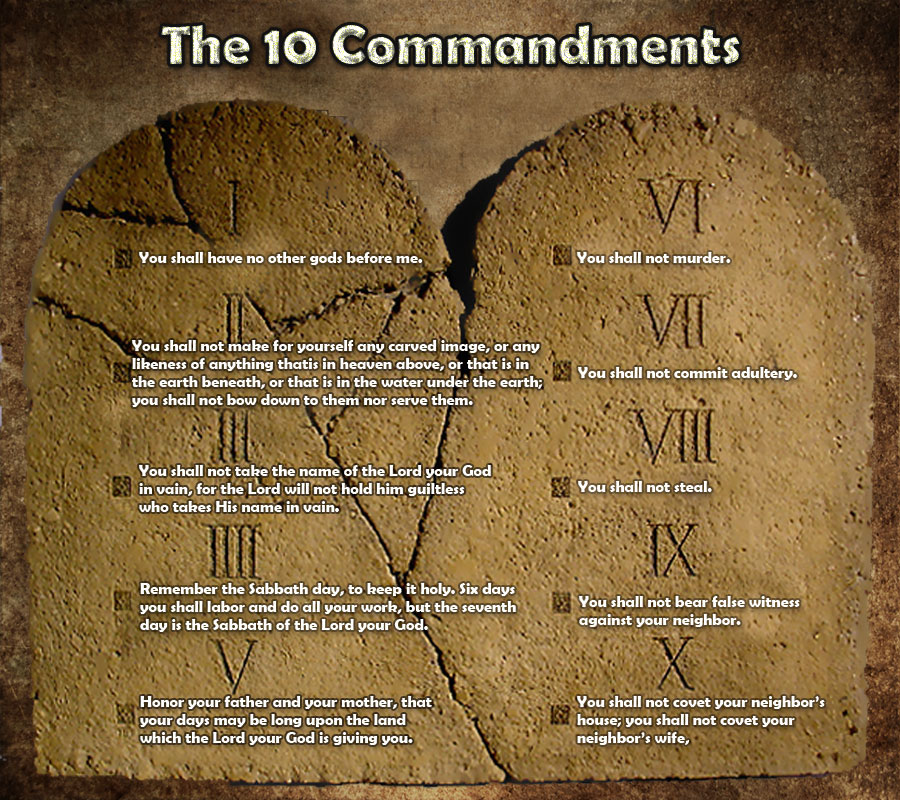 The 10 Commandments

I

You shall have no other gods before me.

II

You shall not make for yourself any carved image, or any likeness of anything thatis in heaven above, or that is in the earth beneath, or that is in the water under the earth; you shall not bow down to them nor serve them.

III

You shall not take the name of the Lord your God in vain, for the Lord will not hold him guiltless who takes His name in vain.

IIII

Remember the Sabbath day, to keep it holy. Six days you shall labor and do all your work, but the seventh day is the Sabbath of the Lord your God.

V

Honor your father and your mother, that your days may be long upon the land which the Lord your God is giving you.

VI

You shall not murder.

VII

You shall not commit adultery.

VIII

You shall not steal.

IX

You shall not bear false witness against your neighbor.

X

You shall not covet your neighbor's house; you shall not covet your neighbor's wife,