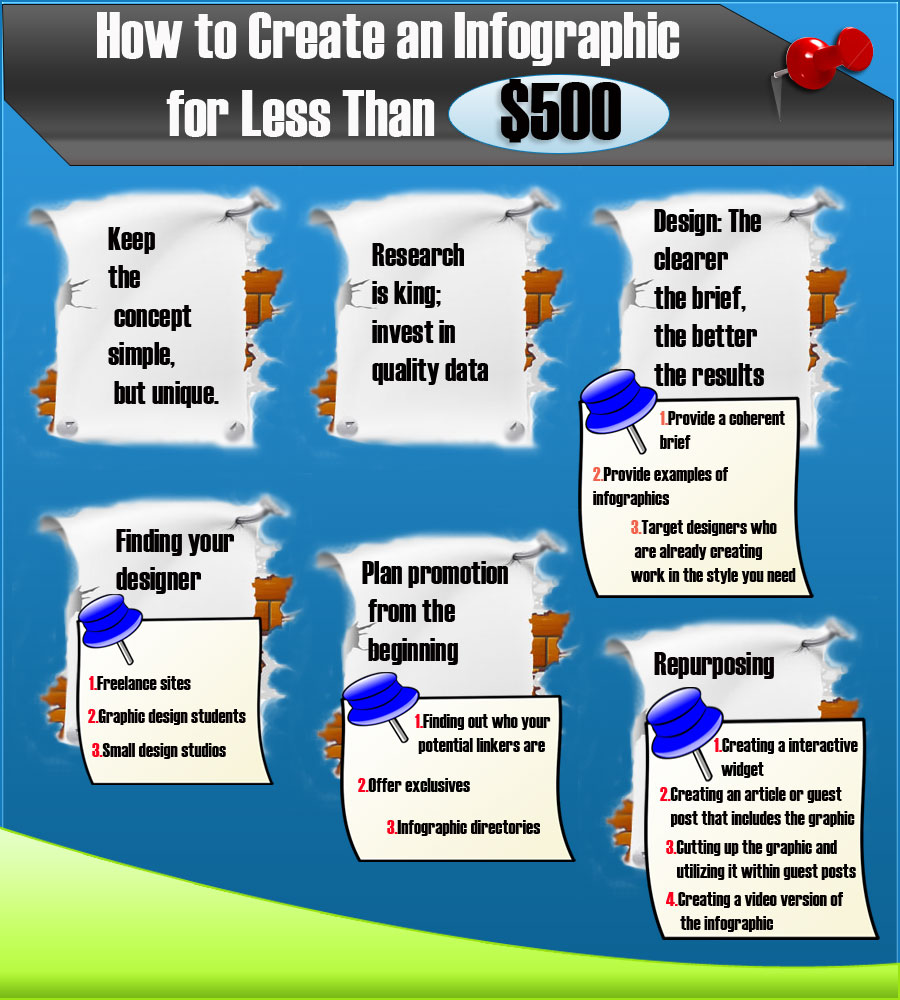 How to Create an Infographic for Less Than $500

Keep the concept simple, but unique.

Research is king; invest in quality data

Design: The clearer the brief, the better the results

1.Provide a coherent brief
2.Provide examples of infographics
3.Target designers who are already creating work in the style you need

Finding your designer

1.Freelance sites
2.Graphic design students
3.Small design studios

Plan promotion from the beginning

1.Finding out who your potential linkers are
2.Offer exclusives
3.Infographic directories

Repurposing

1.Creating a interactive widget
2.Creating an article or guest post that includes the graphic
3.Cutting up the graphic and utilizing it within guest posts
4.Creating a video version of the infographic