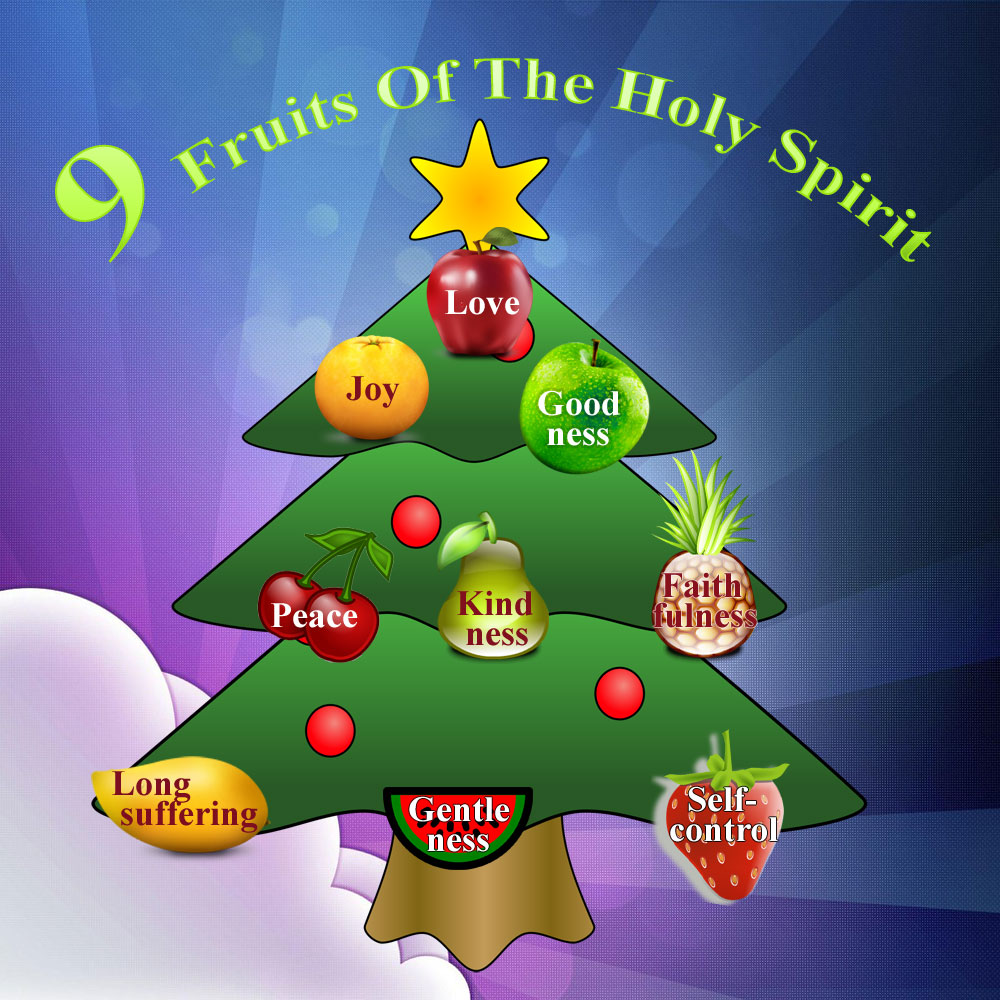 9 Fruits Of The Holy Spirit

Love

Joy

Good ness

Peace

Kind ness

Faith fulness

Long suffering

Gentle ness

Self-control