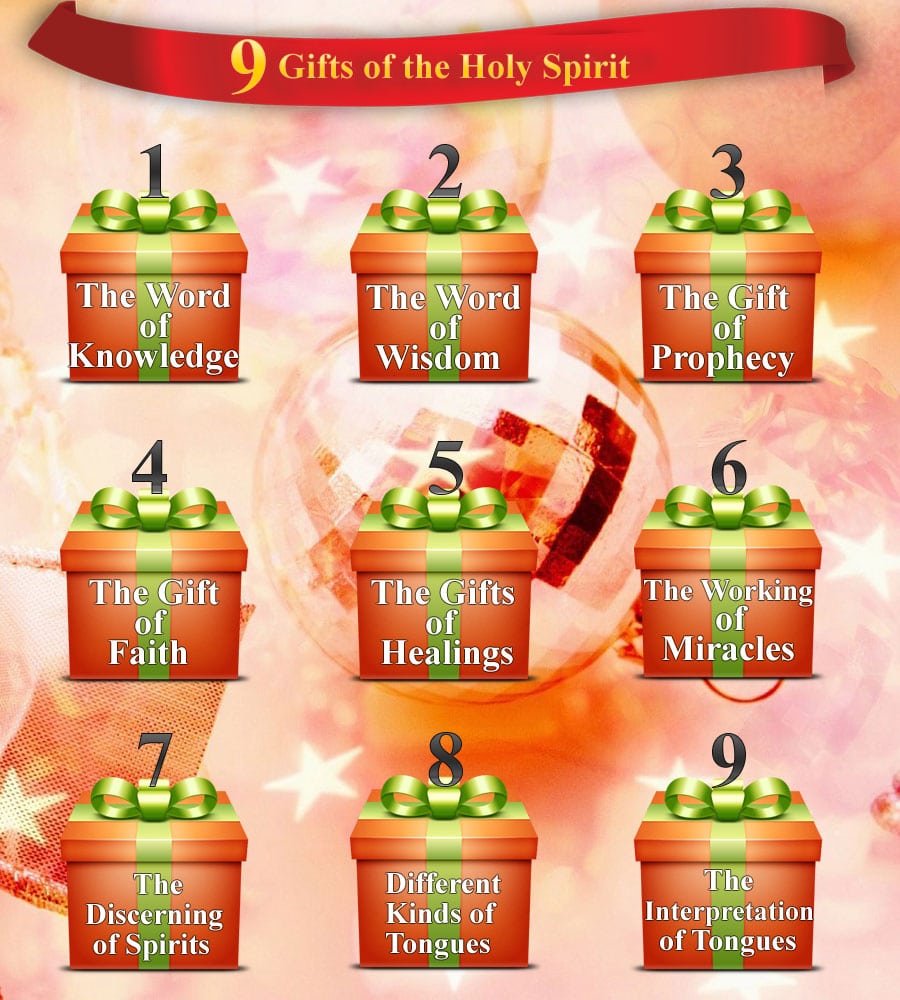 9 Gifts of the Holy Spirit

1
The Word of Knowledge

2
The Word of Wisdom

3
The Gift of Prophecy

4
The Gift of Faith

5
The Gifts of Healings

6
The Working of Miracles

7
The Discerning of Spirits

8
Different Kinds of Tongues

9
The Interpretation of Tongues