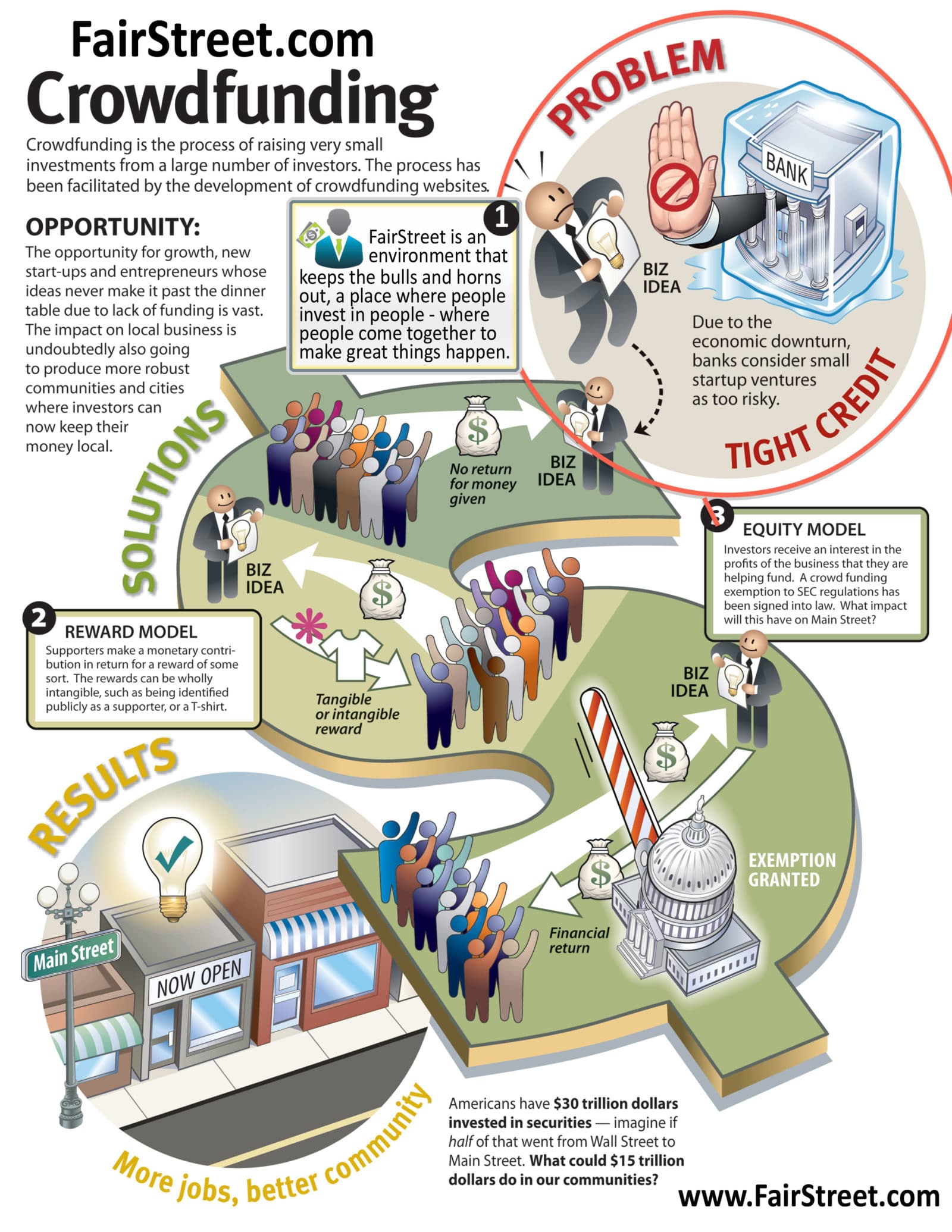 FairStreet.com
Crowdfunding

Crowdfunding is the process of raising very small investments from a large number of investors. The process has been facilitated by the development of crowdfunding websites.

OPPORTUNITY:
The opportunity for growth, new start-ups and entrepreneurs whose ideas never make it past the dinner table due to lack of funding is vast. The impact on local business is undoubtedly also going to produce more robust communities and cities where investors can now keep their money local.

1
FairStreet is an environment that keeps the bulls and horns out, a place where people invest in people - where people come together to make great things happen.

PROBLEM
BANK
BIZ IDEA
Due to the economic downturn, banks consider small startup ventures as too risky.
TIGHT CREDIT

SOLUTIONS
No return for money given
BIZ IDEA
BIZ IDEA

2
REWARD MODEL
Supporters make a monetary contribution in return for a reward of some sort. The rewards can be wholly intangible, such as being identified publicly as a supporter, or a T-shirt.

Tangible or intangible reward

3
EQUITY MODEL
Investors receive an interest in the profits of the business that they are helping fund. A crowd funding exemption to SEC regulations has been signed into law. What impact will this have on Main Street?

BIZ IDEA
EXEMPTION GRANTED
Financial return

RESULTS
Main Street
NOW OPEN
More jobs, better community

Americans have $30 trillion dollars invested in securities — imagine if half of that went from Wall Street to Main Street. What could $15 trillion dollars do in our communities?

www.FairStreet.com