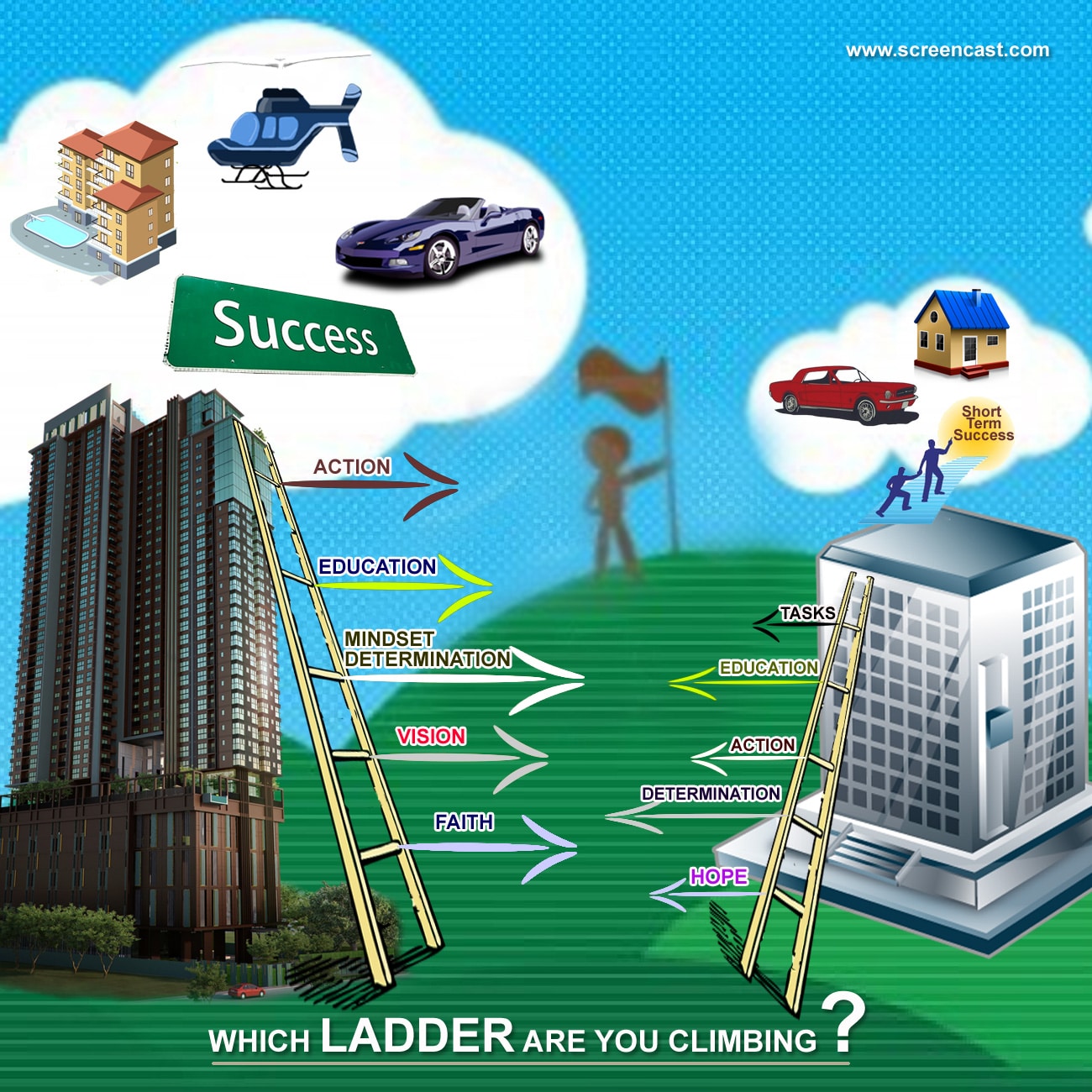 www.screencast.com

Success

Short Term Success

ACTION

EDUCATION

MINDSET DETERMINATION

VISION

FAITH

TASKS

EDUCATION

ACTION

DETERMINATION

HOPE

WHICH LADDER ARE YOU CLIMBING ?