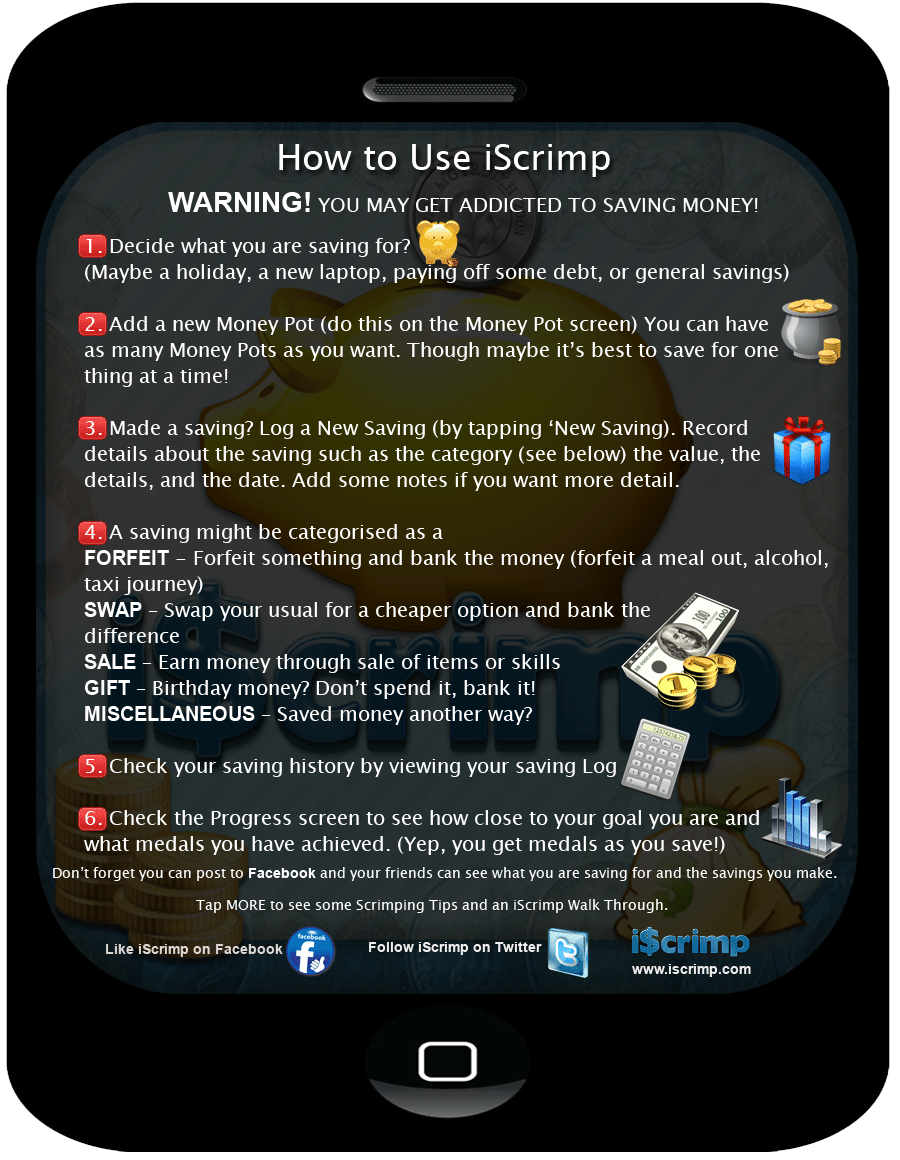 How to Use iScrimp

WARNING! YOU MAY GET ADDICTED TO SAVING MONEY!

1. Decide what you are saving for?
(Maybe a holiday, a new laptop, paying off some debt, or general savings)

2. Add a new Money Pot (do this on the Money Pot screen) You can have as many Money Pots as you want. Though maybe it's best to save for one thing at a time!

3. Made a saving? Log a New Saving (by tapping 'New Saving). Record details about the saving such as the category (see below) the value, the details, and the date. Add some notes if you want more detail.

4. A saving might be categorised as a
FORFEIT – Forfeit something and bank the money (forfeit a meal out, alcohol, taxi journey)
SWAP – Swap your usual for a cheaper option and bank the difference
SALE – Earn money through sale of items or skills
GIFT – Birthday money? Don't spend it, bank it!
MISCELLANEOUS – Saved money another way?

5. Check your saving history by viewing your saving Log

6. Check the Progress screen to see how close to your goal you are and what medals you have achieved. (Yep, you get medals as you save!)

Don't forget you can post to Facebook and your friends can see what you are saving for and the savings you make.

Tap MORE to see some Scrimping Tips and an iScrimp Walk Through.

Like iScrimp on Facebook facebook

Follow iScrimp on Twitter

i$crimp
www.iscrimp.com