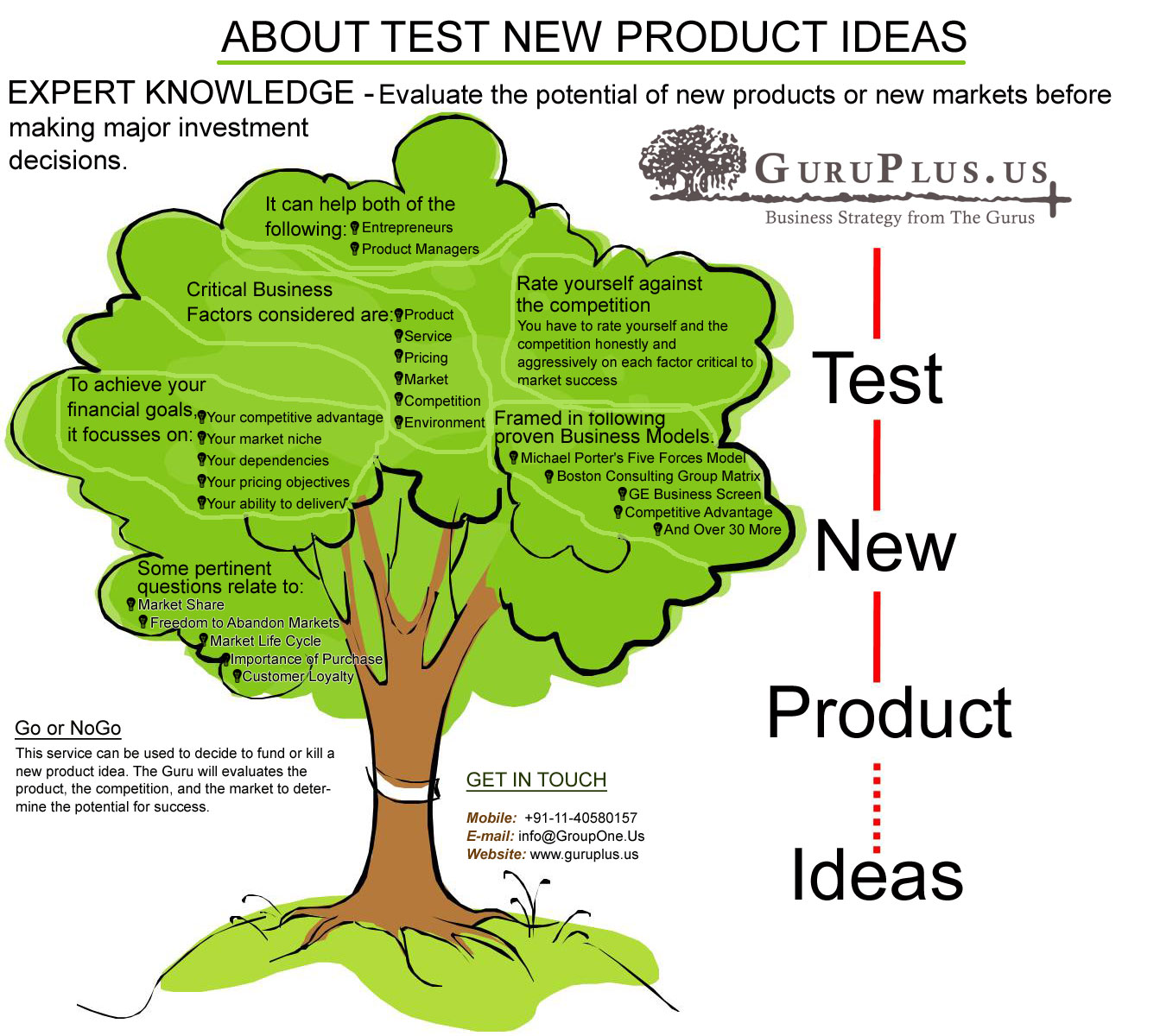 ABOUT TEST NEW PRODUCT IDEAS

EXPERT KNOWLEDGE - Evaluate the potential of new products or new markets before making major investment decisions.

GURUPLUS.US
Business Strategy from The Gurus

It can help both of the following:
Entrepreneurs
Product Managers

Critical Business Factors considered are:
Product
Service
Pricing
Market
Competition
Environment

Rate yourself against the competition
You have to rate yourself and the competition honestly and aggressively on each factor critical to market success

To achieve your financial goals, it focusses on:
Your competitive advantage
Your market niche
Your dependencies
Your pricing objectives
Your ability to delivery

Framed in following proven Business Models.
Michael Porter's Five Forces Model
Boston Consulting Group Matrix
GE Business Screen
Competitive Advantage
And Over 30 More

Some pertinent questions relate to:
Market Share
Freedom to Abandon Markets
Market Life Cycle
Importance of Purchase
Customer Loyalty

Test
New
Product
Ideas

Go or NoGo
This service can be used to decide to fund or kill a new product idea. The Guru will evaluates the product, the competition, and the market to determine the potential for success.

GET IN TOUCH
Mobile: +91-11-40580157
E-mail: info@GroupOne.Us
Website: www.guruplus.us