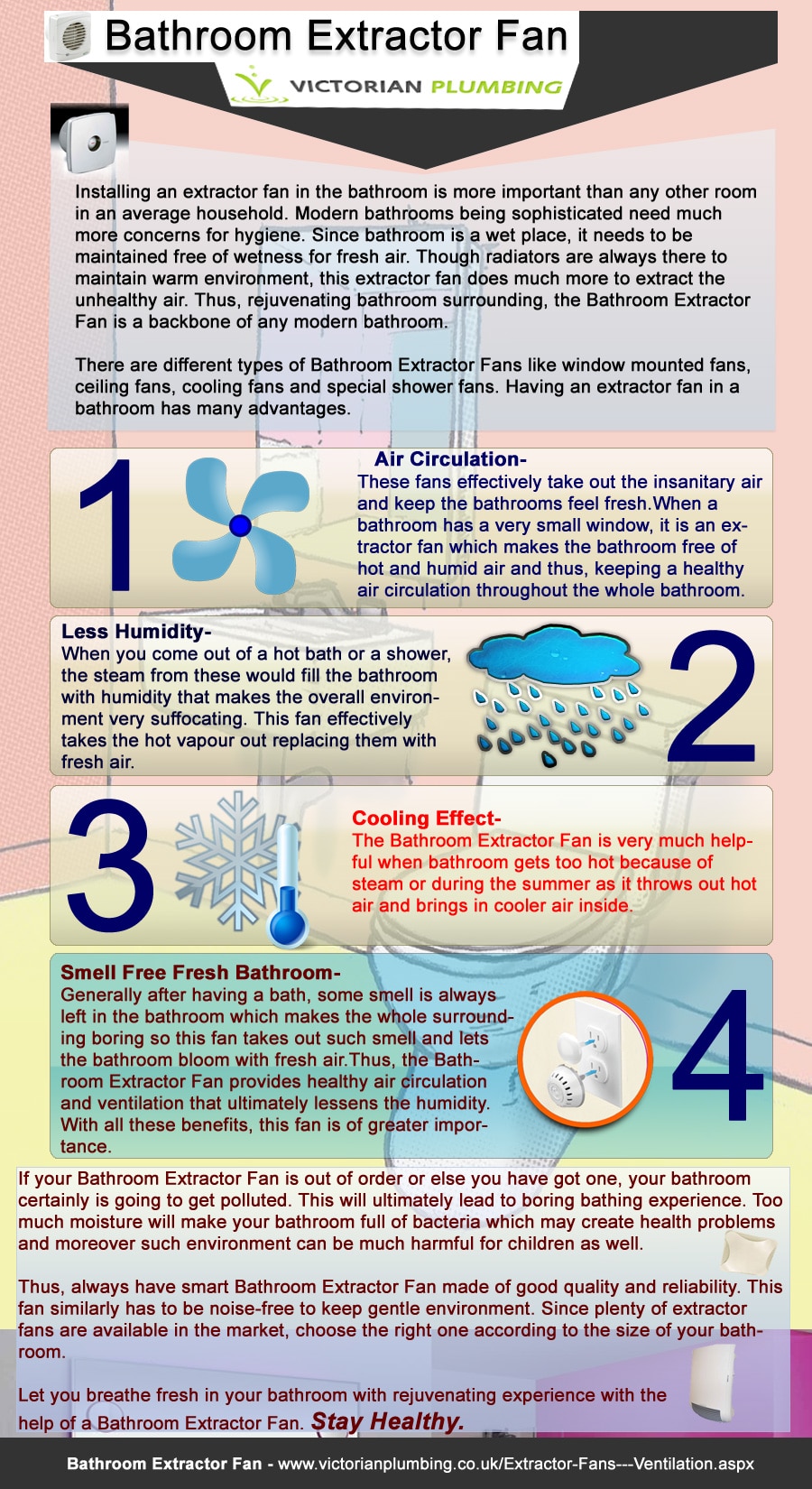 Bathroom Extractor Fan

VICTORIAN PLUMBING

Installing an extractor fan in the bathroom is more important than any other room in an average household. Modern bathrooms being sophisticated need much more concerns for hygiene. Since bathroom is a wet place, it needs to be maintained free of wetness for fresh air. Though radiators are always there to maintain warm environment, this extractor fan does much more to extract the unhealthy air. Thus, rejuvenating bathroom surrounding, the Bathroom Extractor Fan is a backbone of any modern bathroom.

There are different types of Bathroom Extractor Fans like window mounted fans, ceiling fans, cooling fans and special shower fans. Having an extractor fan in a bathroom has many advantages.

1

Air Circulation-
These fans effectively take out the insanitary air and keep the bathrooms feel fresh.When a bathroom has a very small window, it is an extractor fan which makes the bathroom free of hot and humid air and thus, keeping a healthy air circulation throughout the whole bathroom.

Less Humidity-
When you come out of a hot bath or a shower, the steam from these would fill the bathroom with humidity that makes the overall environment very suffocating. This fan effectively takes the hot vapour out replacing them with fresh air.

2

3

Cooling Effect-
The Bathroom Extractor Fan is very much helpful when bathroom gets too hot because of steam or during the summer as it throws out hot air and brings in cooler air inside.

Smell Free Fresh Bathroom-
Generally after having a bath, some smell is always left in the bathroom which makes the whole surrounding boring so this fan takes out such smell and lets the bathroom bloom with fresh air.Thus, the Bathroom Extractor Fan provides healthy air circulation and ventilation that ultimately lessens the humidity. With all these benefits, this fan is of greater importance.

4

If your Bathroom Extractor Fan is out of order or else you have got one, your bathroom certainly is going to get polluted. This will ultimately lead to boring bathing experience. Too much moisture will make your bathroom full of bacteria which may create health problems and moreover such environment can be much harmful for children as well.

Thus, always have smart Bathroom Extractor Fan made of good quality and reliability. This fan similarly has to be noise-free to keep gentle environment. Since plenty of extractor fans are available in the market, choose the right one according to the size of your bathroom.

Let you breathe fresh in your bathroom with rejuvenating experience with the help of a Bathroom Extractor Fan. Stay Healthy.

Bathroom Extractor Fan - www.victorianplumbing.co.uk/Extractor-Fans---Ventilation.aspx