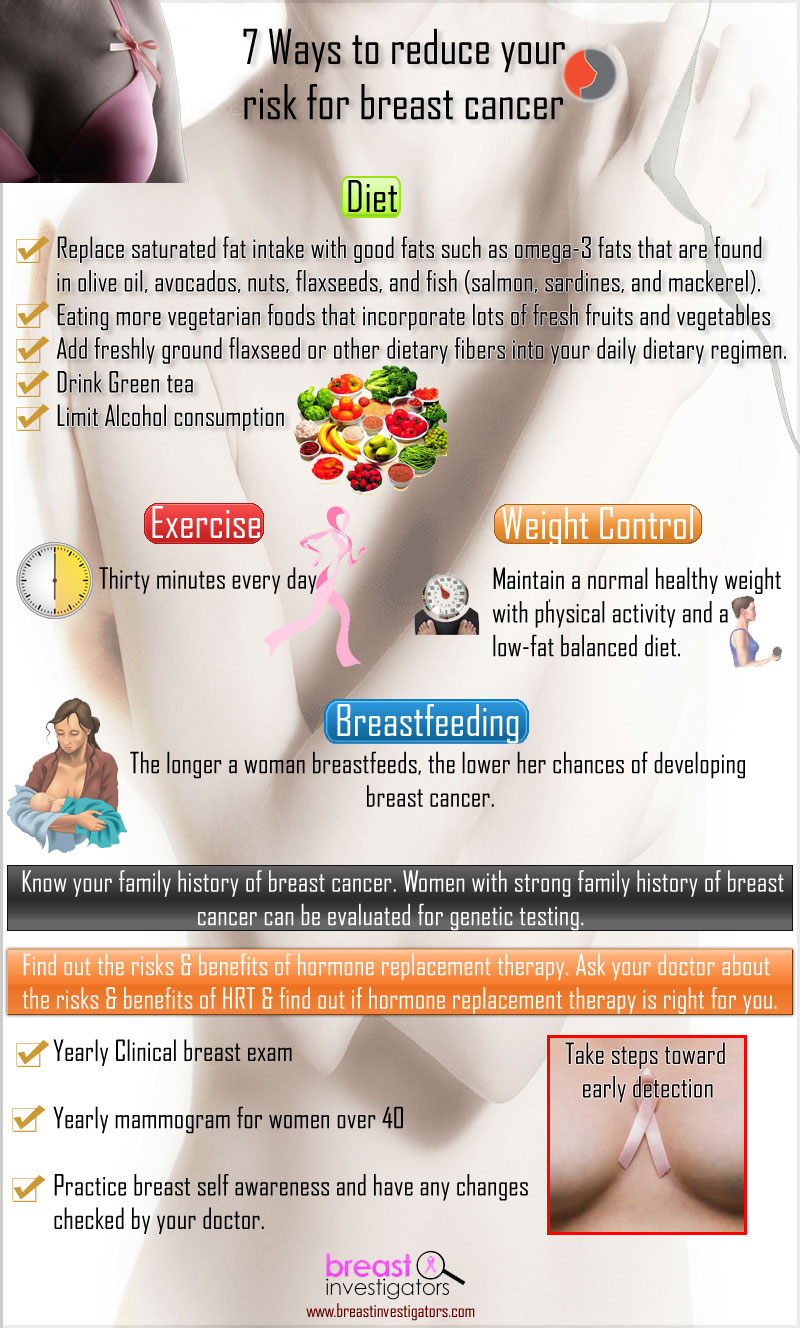 7 Ways to reduce your risk for breast cancer

Diet

Replace saturated fat intake with good fats such as omega-3 fats that are found in olive oil, avocados, nuts, flaxseeds, and fish (salmon, sardines, and mackerel).
Eating more vegetarian foods that incorporate lots of fresh fruits and vegetables
Add freshly ground flaxseed or other dietary fibers into your daily dietary regimen.
Drink Green tea
Limit Alcohol consumption

Exercise

Thirty minutes every day

Weight Control

Maintain a normal healthy weight with physical activity and a low-fat balanced diet.

Breastfeeding

The longer a woman breastfeeds, the lower her chances of developing breast cancer.

Know your family history of breast cancer. Women with strong family history of breast cancer can be evaluated for genetic testing.

Find out the risks & benefits of hormone replacement therapy. Ask your doctor about the risks & benefits of HRT & find out if hormone replacement therapy is right for you.

Yearly Clinical breast exam

Yearly mammogram for women over 40

Practice breast self awareness and have any changes checked by your doctor.

Take steps toward early detection

breast investigators
www.breastinvestigators.com