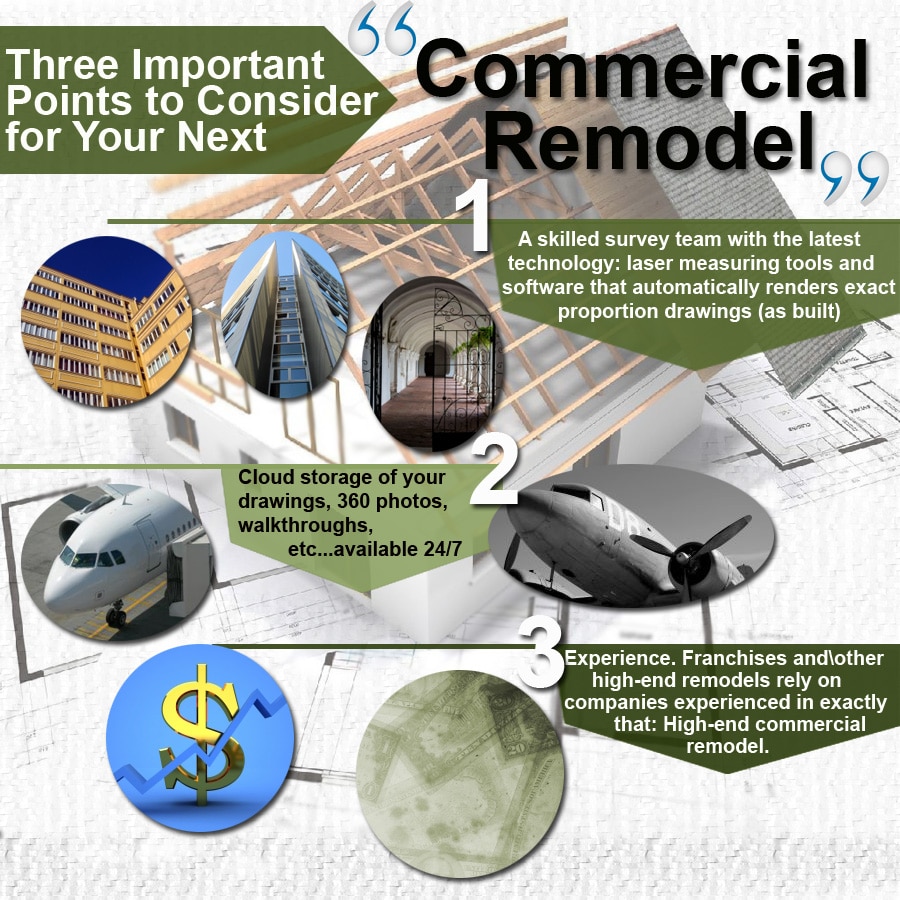 Three Important Points to Consider for Your Next

“Commercial Remodel”

1

A skilled survey team with the latest technology: laser measuring tools and software that automatically renders exact proportion drawings (as built)

2

Cloud storage of your drawings, 360 photos, walkthroughs, etc...available 24/7

3

Experience. Franchises and\other high-end remodels rely on companies experienced in exactly that: High-end commercial remodel.