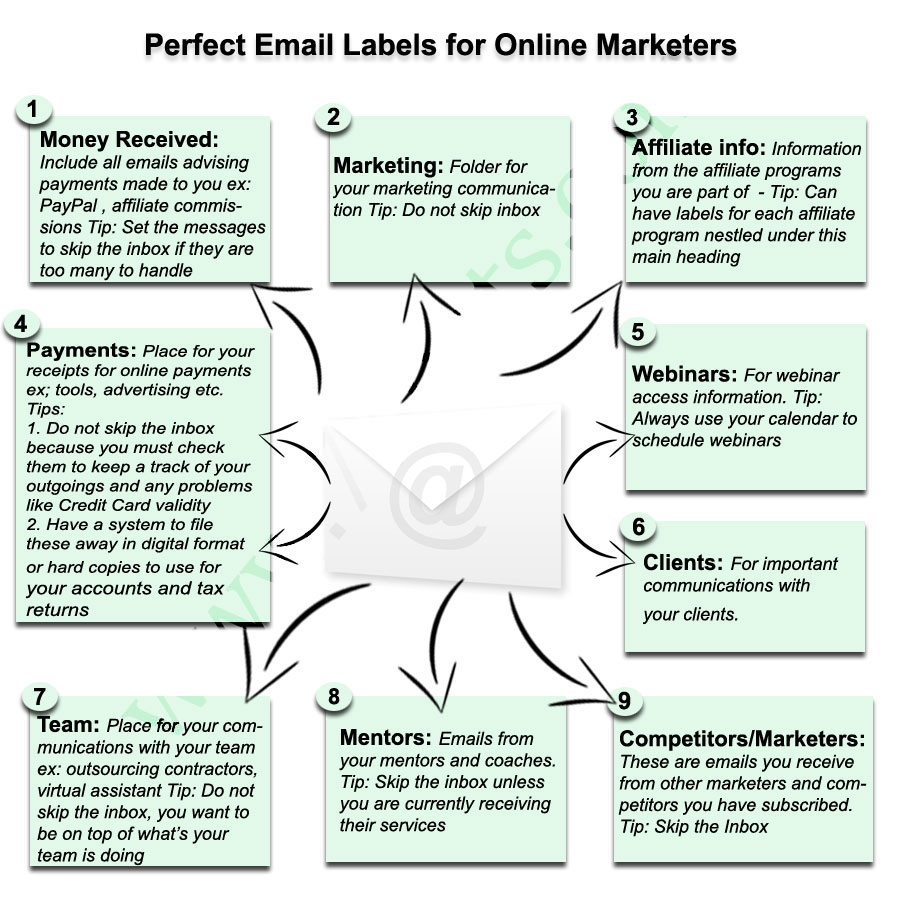 Perfect Email Labels for Online Marketers

1
Money Received: Include all emails advising payments made to you ex: PayPal , affiliate commissions Tip: Set the messages to skip the inbox if they are too many to handle

2
Marketing: Folder for your marketing communication Tip: Do not skip inbox

3
Affiliate info: Information from the affiliate programs you are part of - Tip: Can have labels for each affiliate program nestled under this main heading

4
Payments: Place for your receipts for online payments ex; tools, advertising etc.
Tips:
1. Do not skip the inbox because you must check them to keep a track of your outgoings and any problems like Credit Card validity
2. Have a system to file these away in digital format or hard copies to use for your accounts and tax returns

5
Webinars: For webinar access information. Tip: Always use your calendar to schedule webinars

6
Clients: For important communications with your clients.

7
Team: Place for your communications with your team ex: outsourcing contractors, virtual assistant Tip: Do not skip the inbox, you want to be on top of what's your team is doing

8
Mentors: Emails from your mentors and coaches. Tip: Skip the inbox unless you are currently receiving their services

9
Competitors/Marketers: These are emails you receive from other marketers and competitors you have subscribed. Tip: Skip the Inbox

@