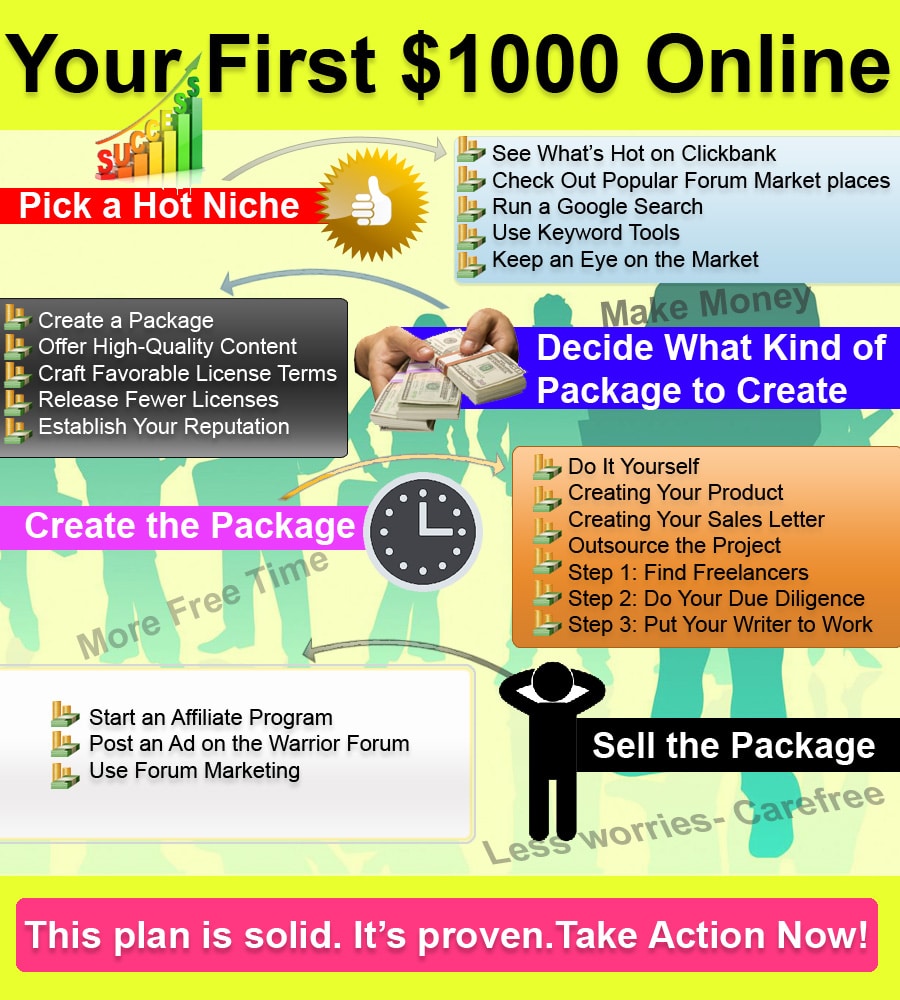 Your First $1000 Online

SUCCESS

Pick a Hot Niche

See What's Hot on Clickbank
Check Out Popular Forum Market places
Run a Google Search
Use Keyword Tools
Keep an Eye on the Market

Make Money

Create a Package
Offer High-Quality Content
Craft Favorable License Terms
Release Fewer Licenses
Establish Your Reputation

Decide What Kind of Package to Create

Create the Package

Do It Yourself
Creating Your Product
Creating Your Sales Letter
Outsource the Project
Step 1: Find Freelancers
Step 2: Do Your Due Diligence
Step 3: Put Your Writer to Work

More Free Time

Start an Affiliate Program
Post an Ad on the Warrior Forum
Use Forum Marketing

Sell the Package

Less worries- Carefree

This plan is solid. It's proven.Take Action Now!