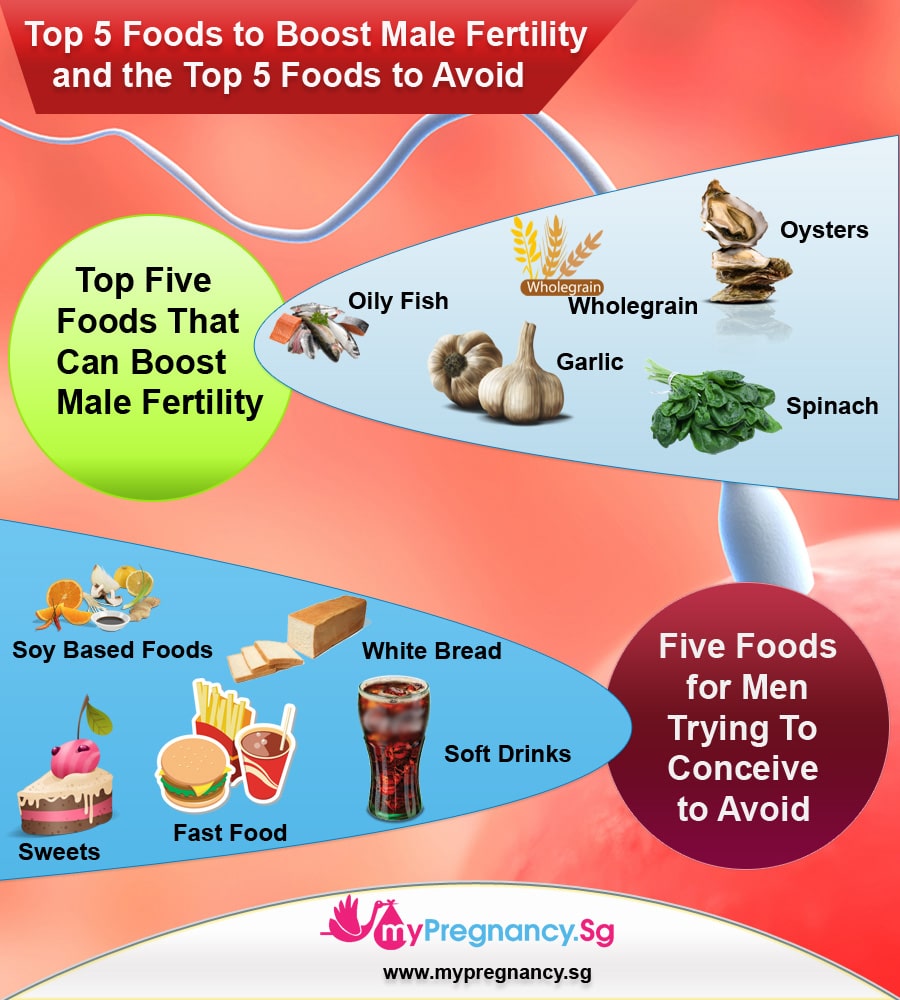 Top 5 Foods to Boost Male Fertility and the Top 5 Foods to Avoid

Top Five Foods That Can Boost Male Fertility

Oily Fish

Wholegrain

Wholegrain

Oysters

Garlic

Spinach

Soy Based Foods

White Bread

Soft Drinks

Sweets

Fast Food

Five Foods for Men Trying To Conceive to Avoid

myPregnancy.Sg

www.mypregnancy.sg